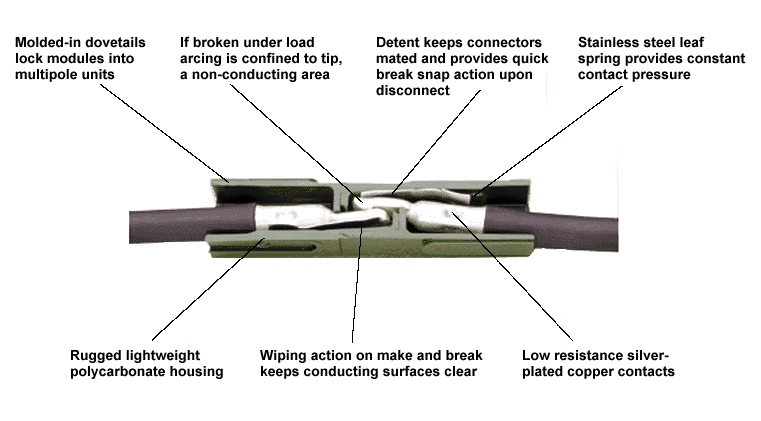 Molded-in dovetails lock modules into multipole units

If broken under load arcing is confined to tip, a non-conducting area

Detent keeps connectors mated and provides quick break snap action upon disconnect

Stainless steel leaf spring provides constant contact pressure

Rugged lightweight polycarbonate housing

Wiping action on make and break keeps conducting surfaces clear

Low resistance silver-plated copper contacts